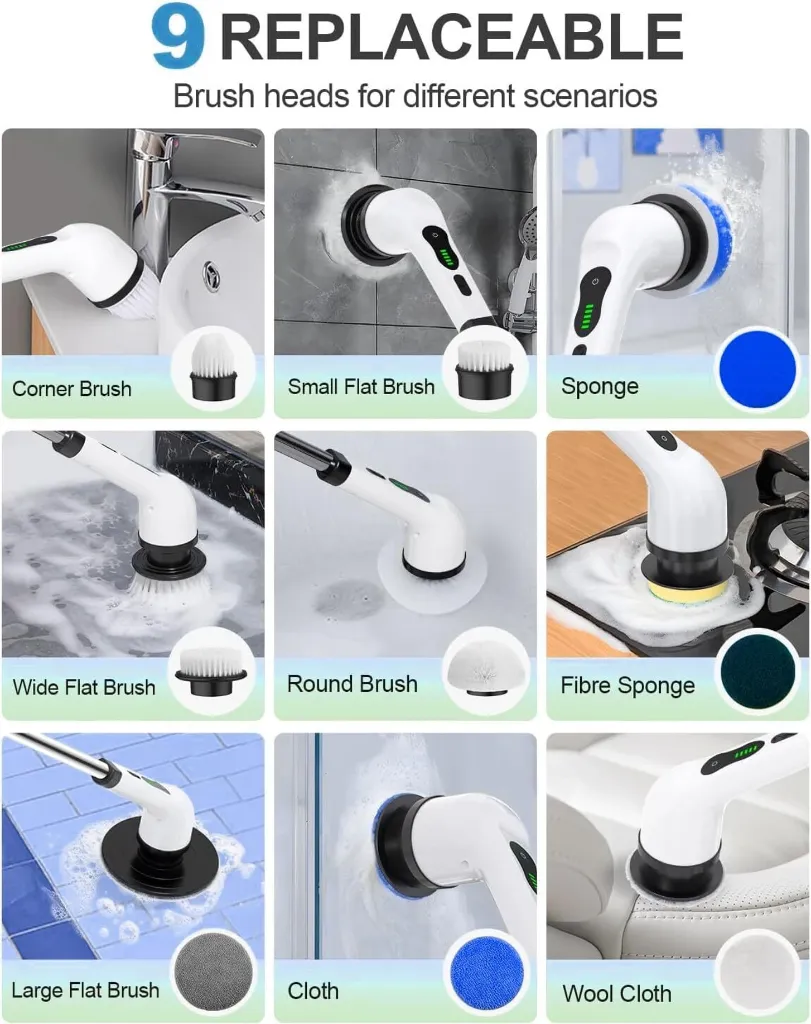 9 REPLACEABLE

Brush heads for different scenarios

Corner Brush

Small Flat Brush

Sponge

Wide Flat Brush

Round Brush

Fibre Sponge

Large Flat Brush

Cloth

Wool Cloth